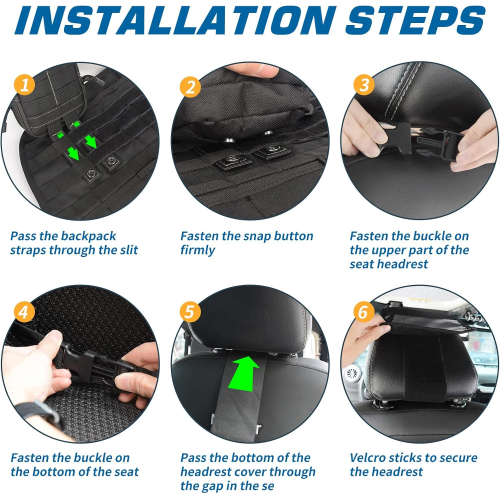 INSTALLATION STEPS

1

Pass the backpack straps through the slit

2

Fasten the snap button firmly

3

Fasten the buckle on the upper part of the seat headrest

4

Fasten the buckle on the bottom of the seat

5

Pass the bottom of the headrest cover through the gap in the se

6

Velcro sticks to secure the headrest