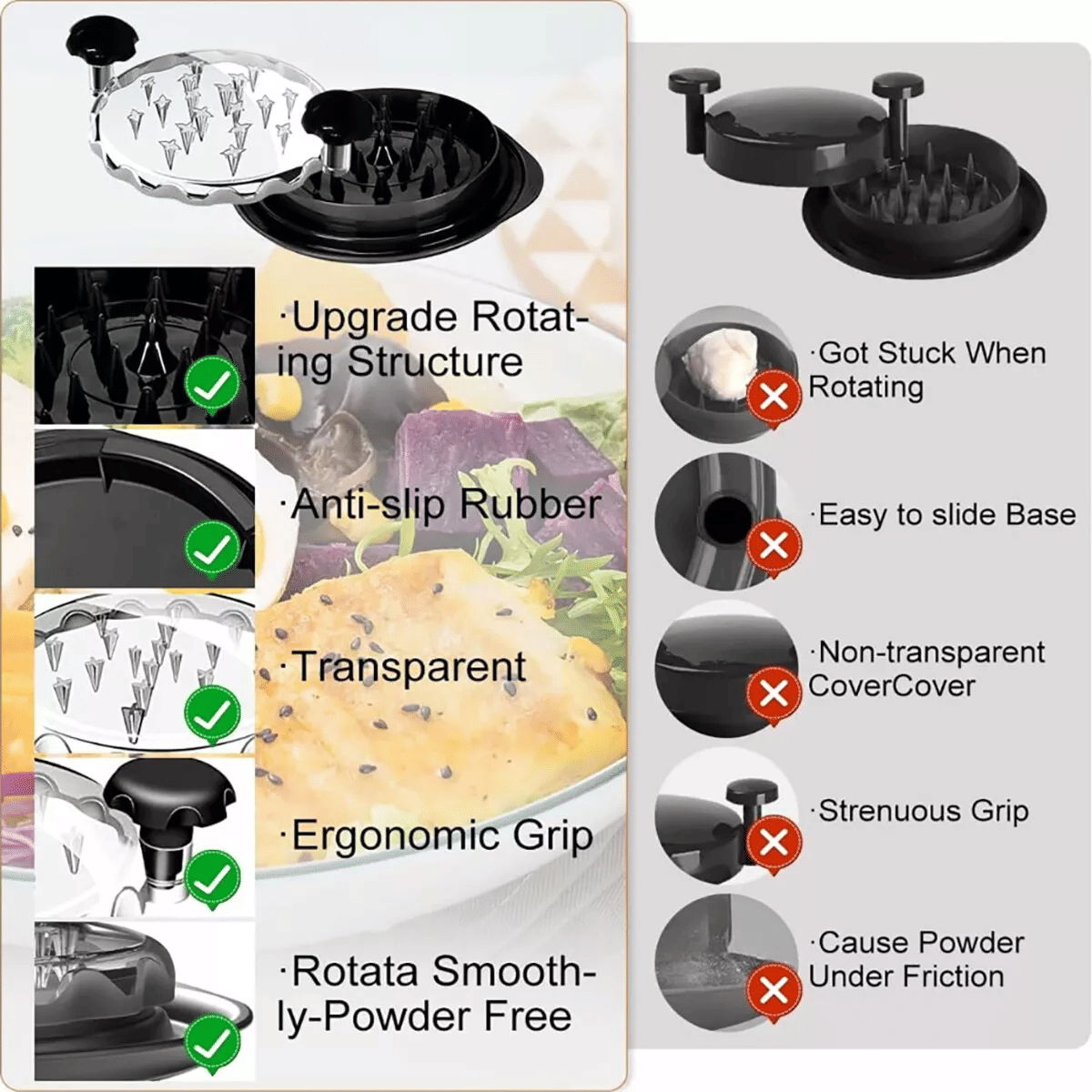 ·Upgrade Rotating Structure

·Anti-slip Rubber

·Transparent

·Ergonomic Grip

·Rotata Smoothly-Powder Free

·Got Stuck When Rotating

·Easy to slide Base

·Non-transparent CoverCover

·Strenuous Grip

·Cause Powder Under Friction