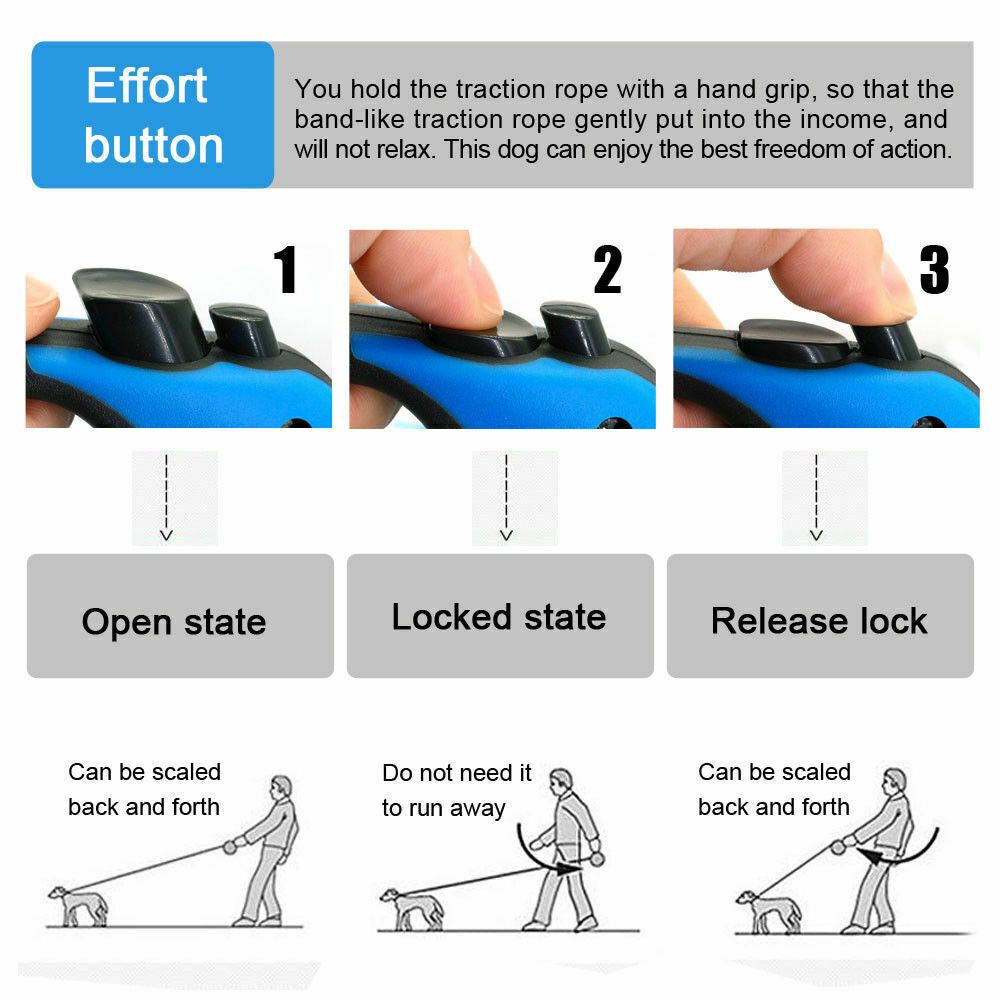 Effort button

You hold the traction rope with a hand grip, so that the band-like traction rope gently put into the income, and will not relax. This dog can enjoy the best freedom of action.

1

2

3

Open state

Locked state

Release lock

Can be scaled back and forth

Do not need it to run away

Can be scaled back and forth